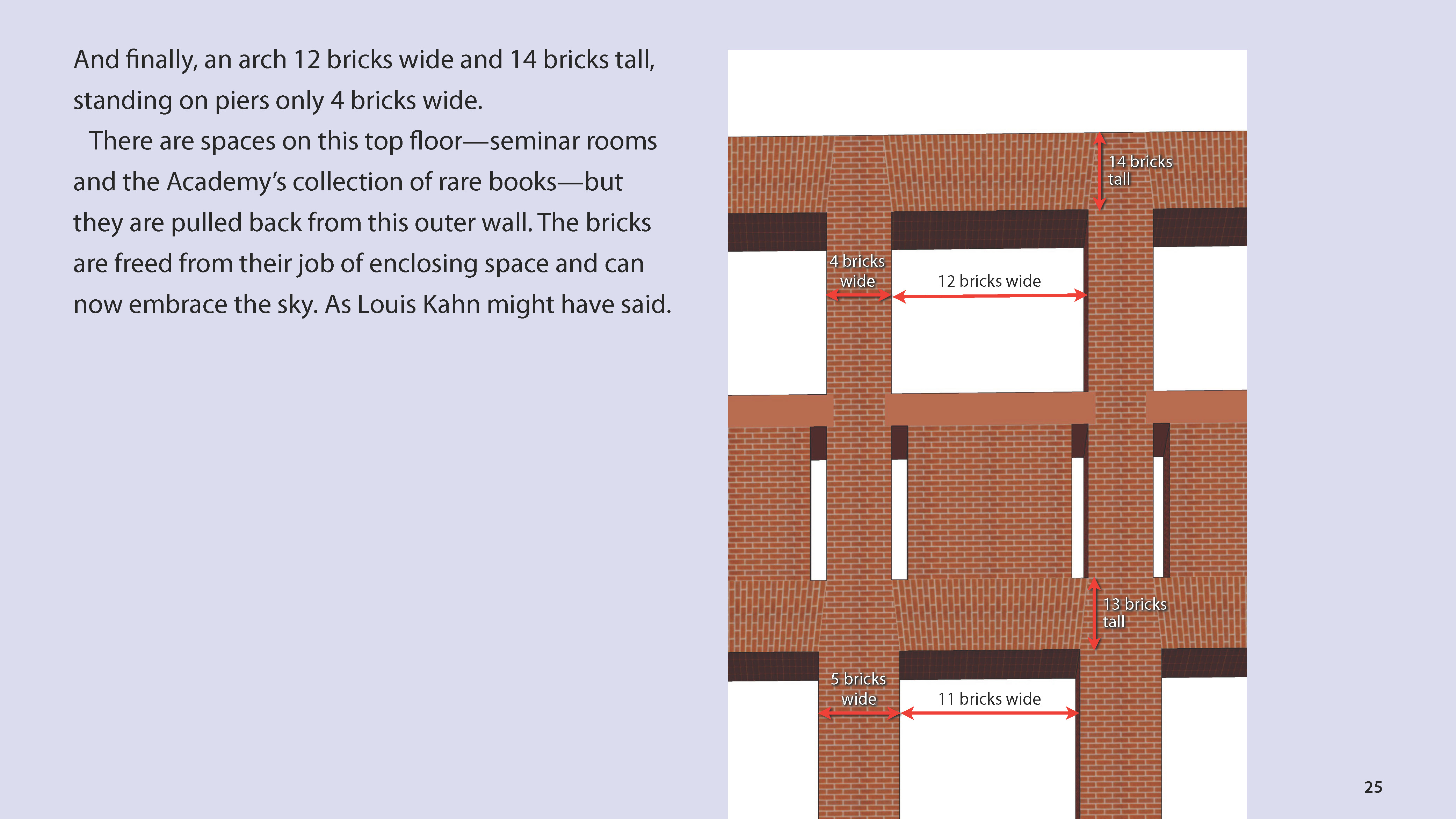 And finally, an arch 12 bricks wide and 14 bricks tall, standing on piers only 4 bricks wide.

There are spaces on this top floor—seminar rooms and the Academy's collection of rare books—but they are pulled back from this outer wall. The bricks are freed from their job of enclosing space and can now embrace the sky. As Louis Kahn might have said.

14 bricks tall

4 bricks wide

12 bricks wide

13 bricks tall

5 bricks wide

11 bricks wide

25