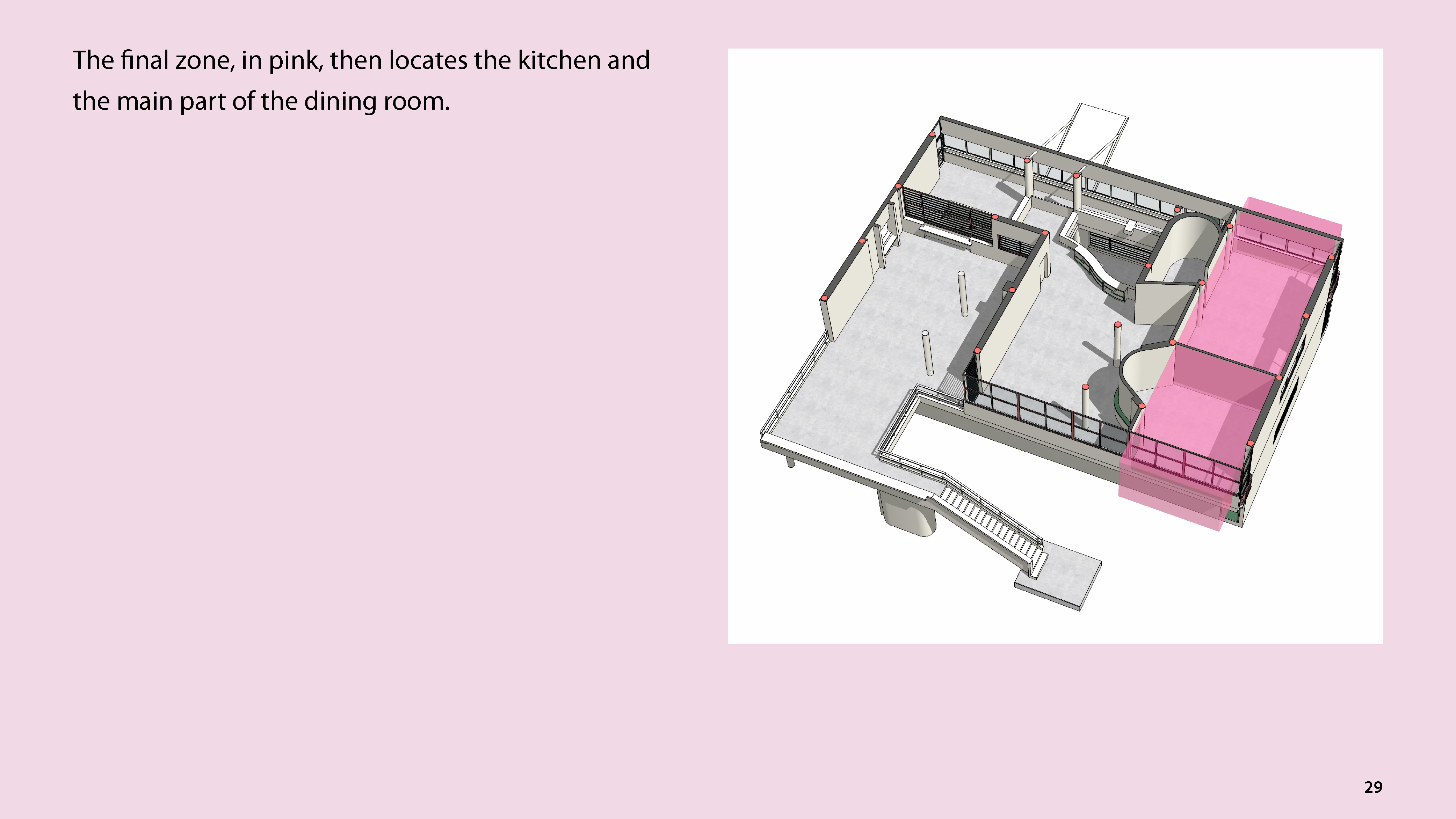 The final zone, in pink, then locates the kitchen and the main part of the dining room.

29