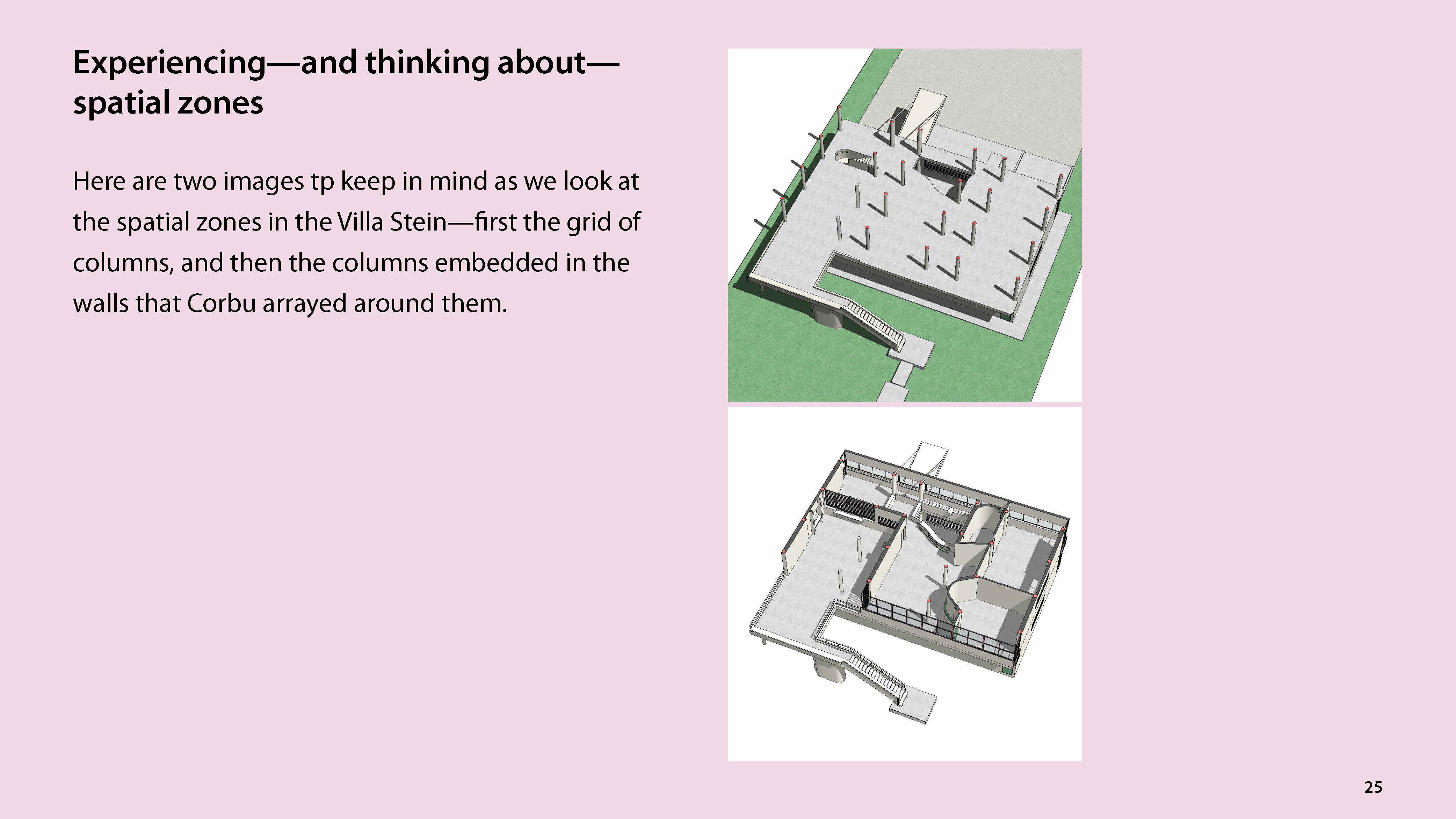 Experiencing—and thinking about—spatial zones

Here are two images tp keep in mind as we look at the spatial zones in the Villa Stein—first the grid of columns, and then the columns embedded in the walls that Corbu arrayed around them.

25