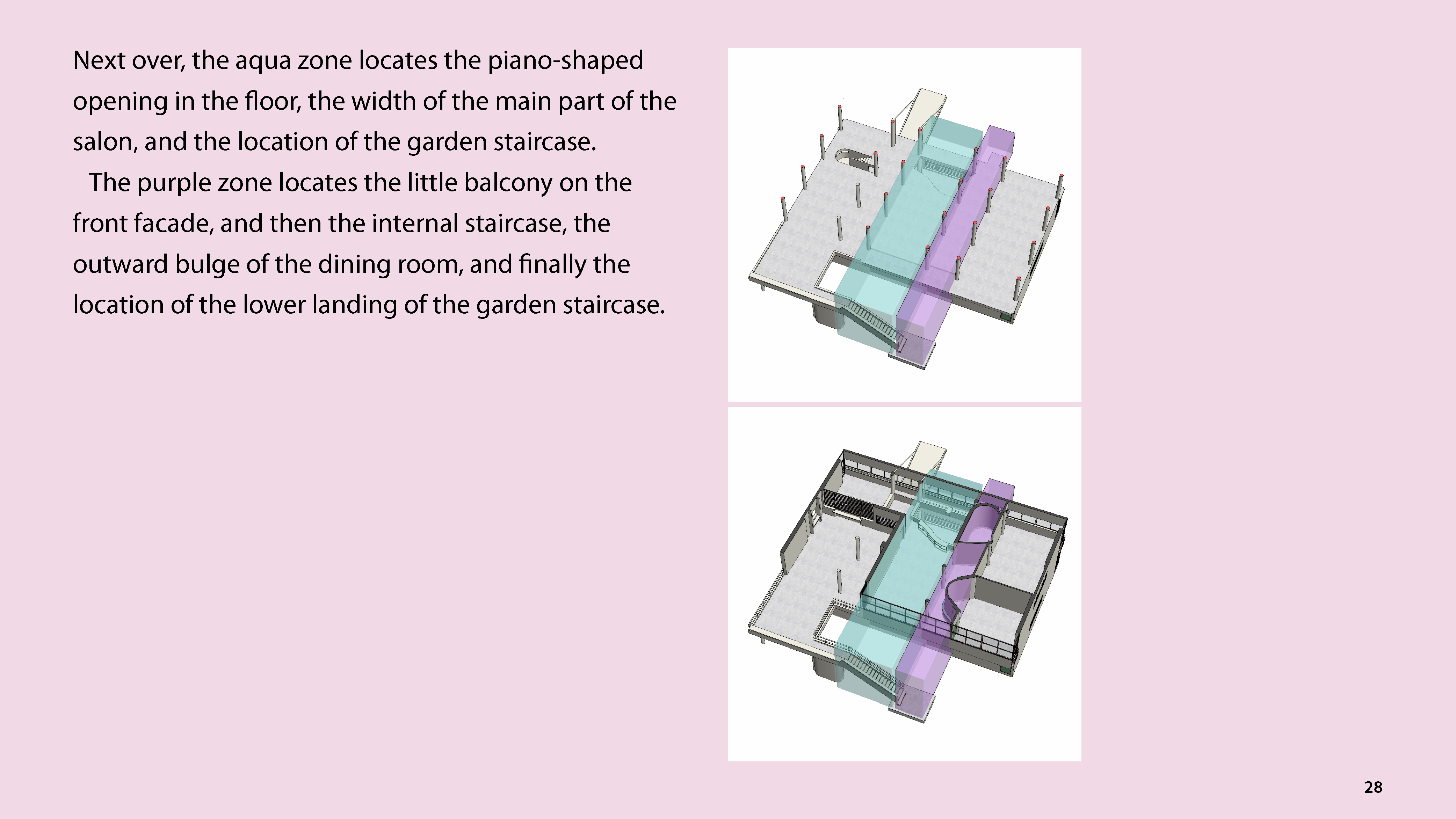 Next over, the aqua zone locates the piano-shaped opening in the floor, the width of the main part of the salon, and the location of the garden staircase.

The purple zone locates the little balcony on the front facade, and then the internal staircase, the outward bulge of the dining room, and finally the location of the lower landing of the garden staircase.

28