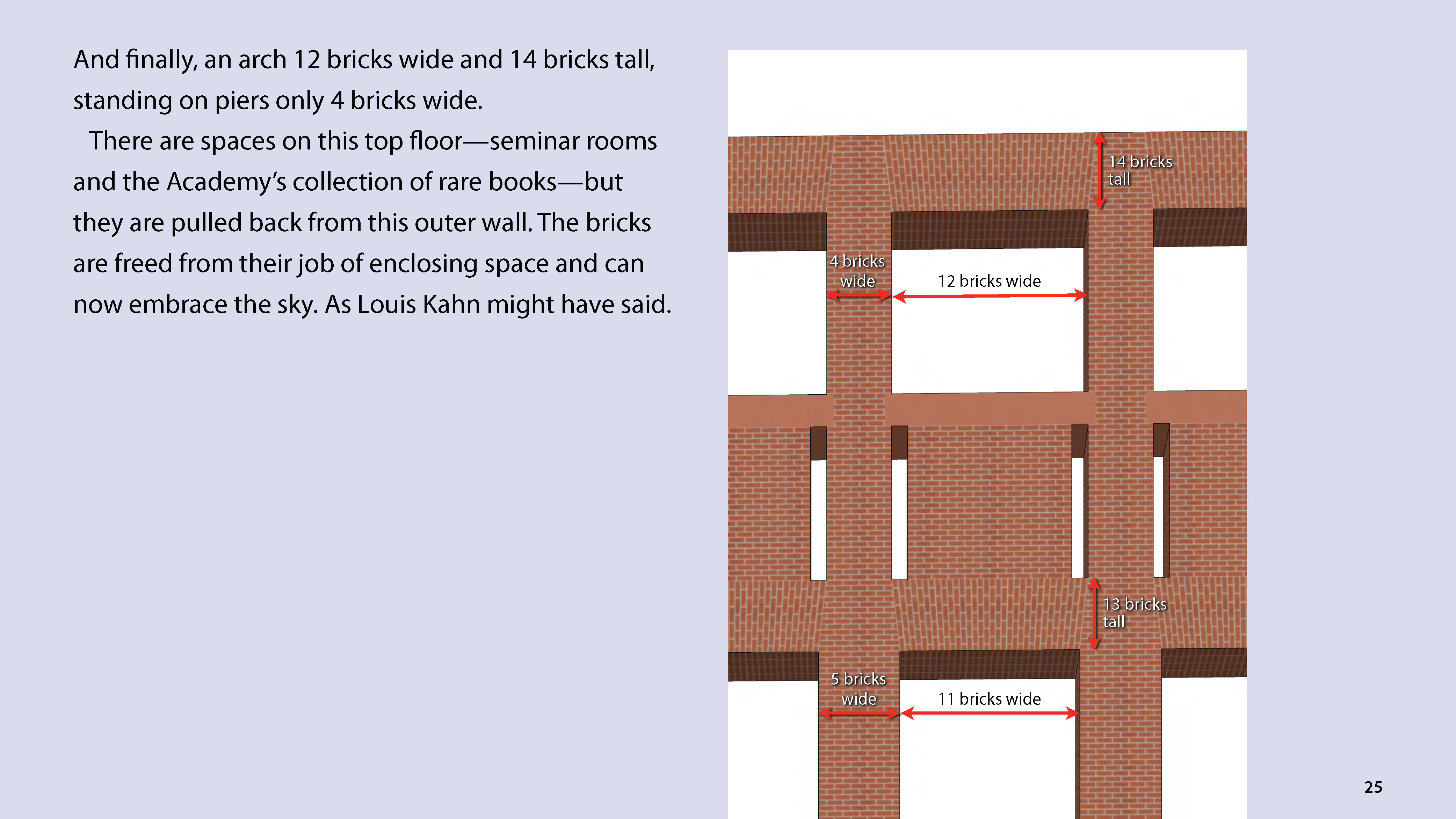 And finally, an arch 12 bricks wide and 14 bricks tall, standing on piers only 4 bricks wide.

There are spaces on this top floor—seminar rooms and the Academy's collection of rare books—but they are pulled back from this outer wall. The bricks are freed from their job of enclosing space and can now embrace the sky. As Louis Kahn might have said.

14 bricks tall

4 bricks wide

12 bricks wide

13 bricks tall

5 bricks wide

11 bricks wide

25